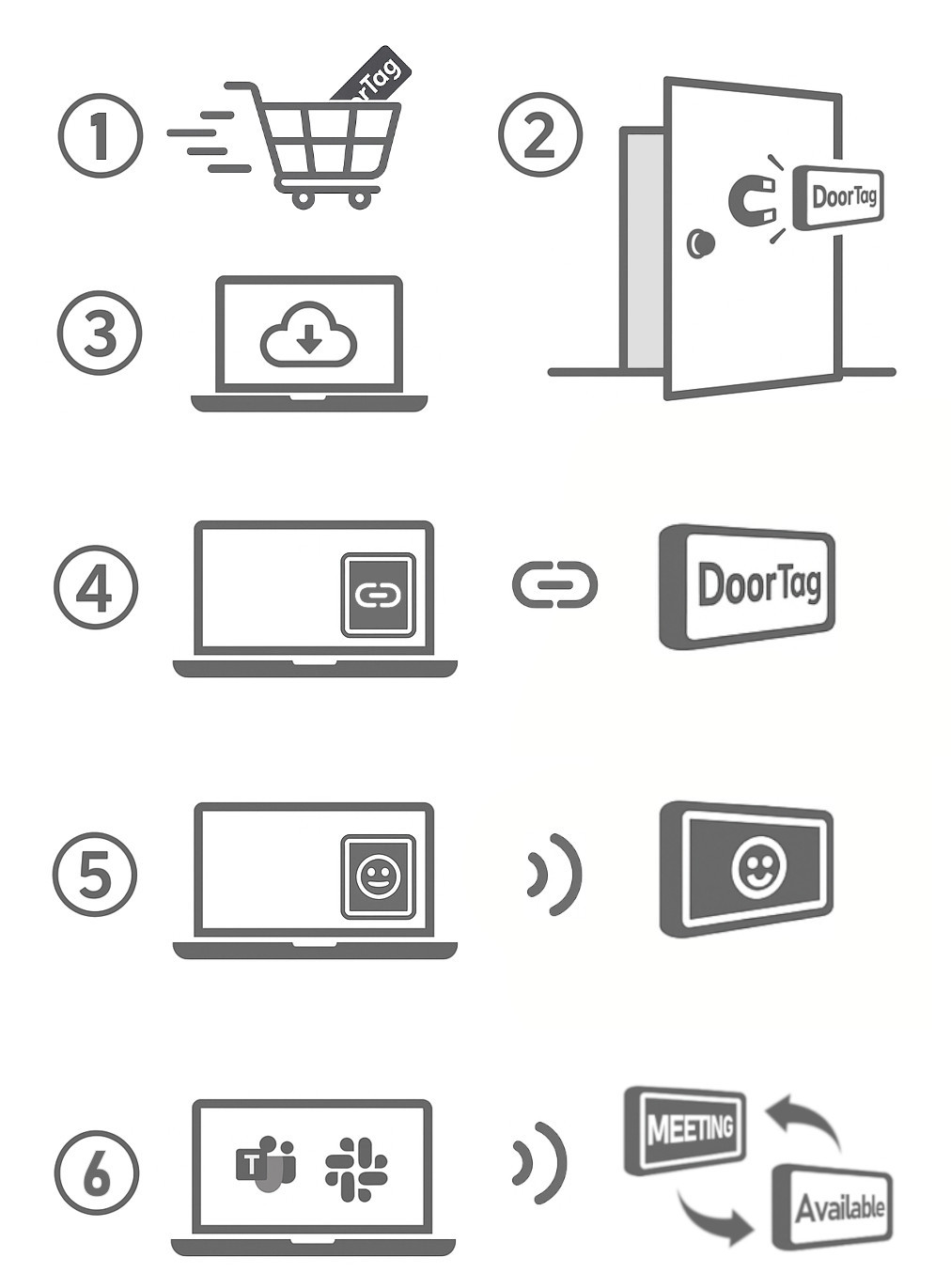 1
orTag
2
DoorTag
3
4
DoorTag
5
6
T
MEETING
Available